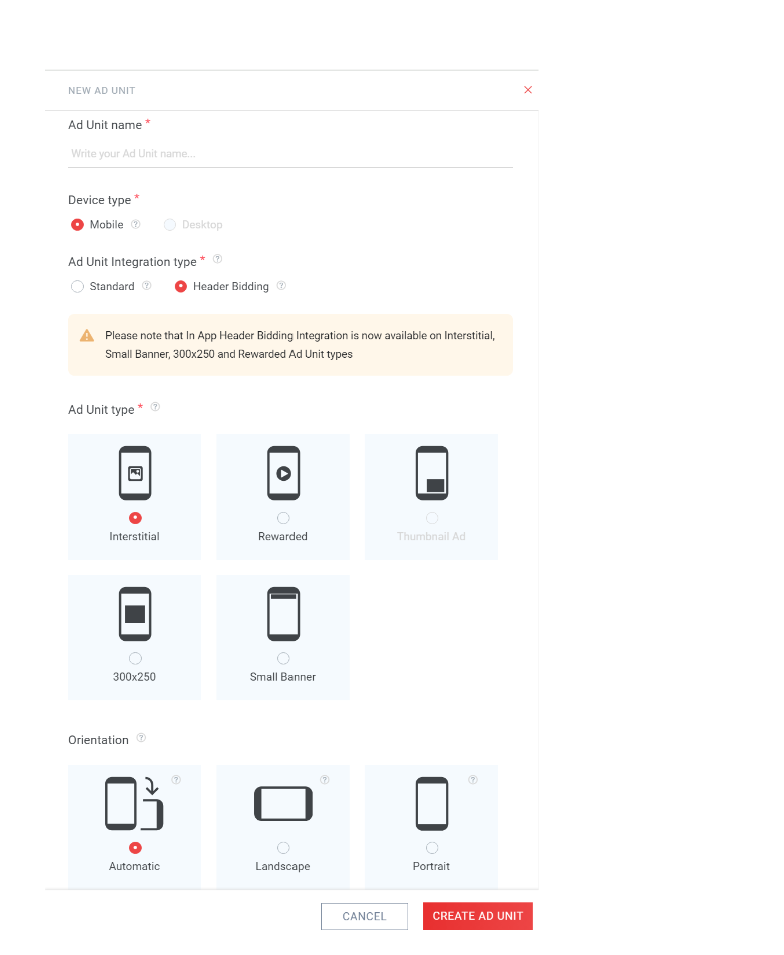 NEW AD UNIT

×

Ad Unit name *

Write your Ad Unit name...

Device type *

Mobile ? Desktop

Ad Unit Integration type * ?

Standard ? Header Bidding ?

Please note that In App Header Bidding Integration is now available on Interstitial, Small Banner, 300x250 and Rewarded Ad Unit types

Ad Unit type * ?

Interstitial

Rewarded

Thumbnail Ad

300x250

Small Banner

Orientation ?

? Automatic

? Landscape

? Portrait

CANCEL

CREATE AD UNIT